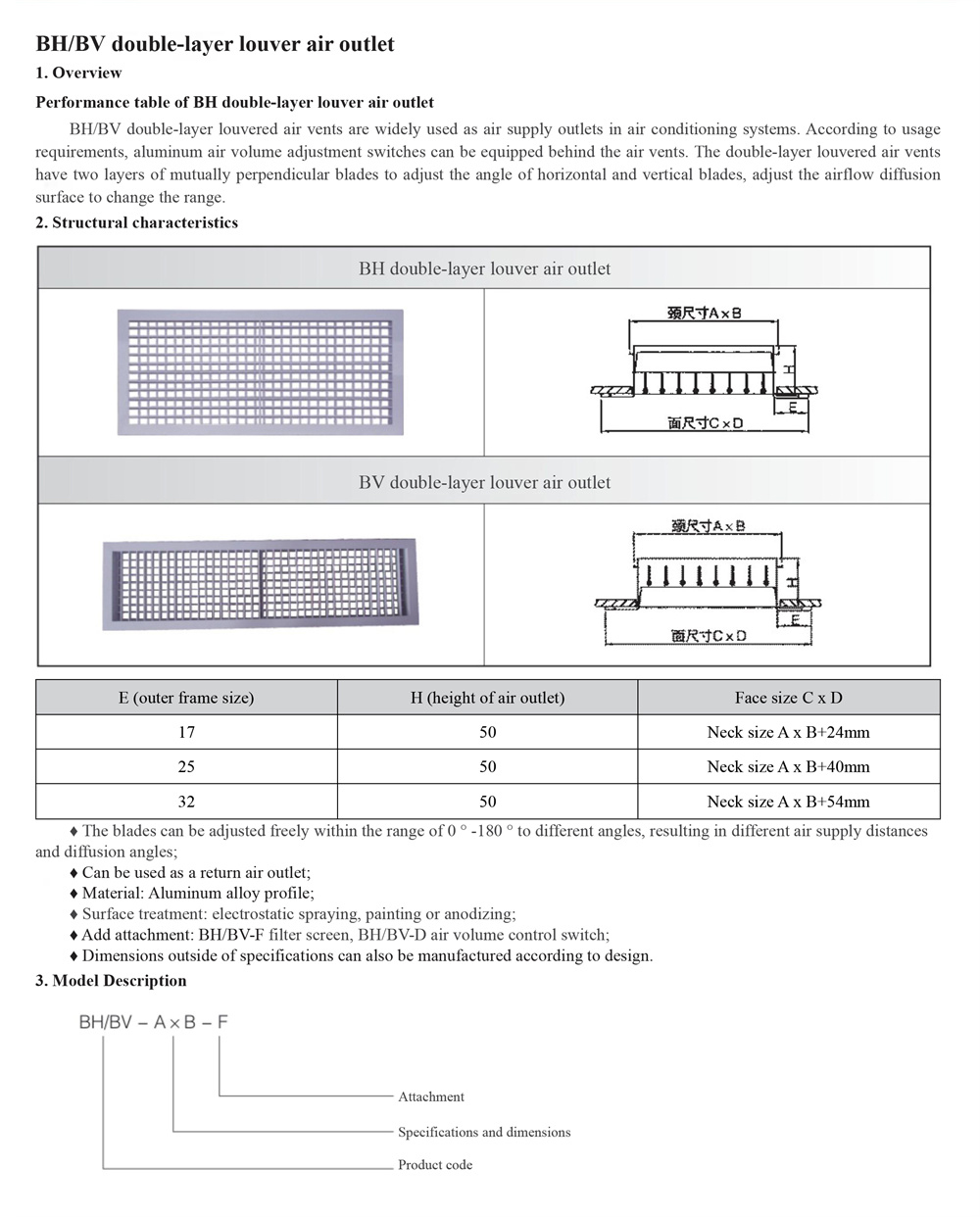 BH/BV double-layer louver air outlet

1. Overview

Performance table of BH double-layer louver air outlet

BH/BV double-layer louvered air vents are widely used as air supply outlets in air conditioning systems. According to usage requirements, aluminum air volume adjustment switches can be equipped behind the air vents. The double-layer louvered air vents have two layers of mutually perpendicular blades to adjust the angle of horizontal and vertical blades, adjust the airflow diffusion surface to change the range.

2. Structural characteristics

BH double-layer louver air outlet

颈尺寸A×B

H

E

面尺寸C×D

BV double-layer louver air outlet

颈尺寸A×B

H

E

面尺寸C×D

| E (outer frame size) | H (height of air outlet) | Face size C x D |
|---|---|---|
| 17 | 50 | Neck size A x B+24mm |
| 25 | 50 | Neck size A x B+40mm |
| 32 | 50 | Neck size A x B+54mm |

♦ The blades can be adjusted freely within the range of 0 ° -180 ° to different angles, resulting in different air supply distances and diffusion angles;
♦ Can be used as a return air outlet;
♦ Material: Aluminum alloy profile;
♦ Surface treatment: electrostatic spraying, painting or anodizing;
♦ Add attachment: BH/BV-F filter screen, BH/BV-D air volume control switch;
♦ Dimensions outside of specifications can also be manufactured according to design.

3. Model Description

BH/BV – A × B – F

Attachment

Specifications and dimensions

Product code