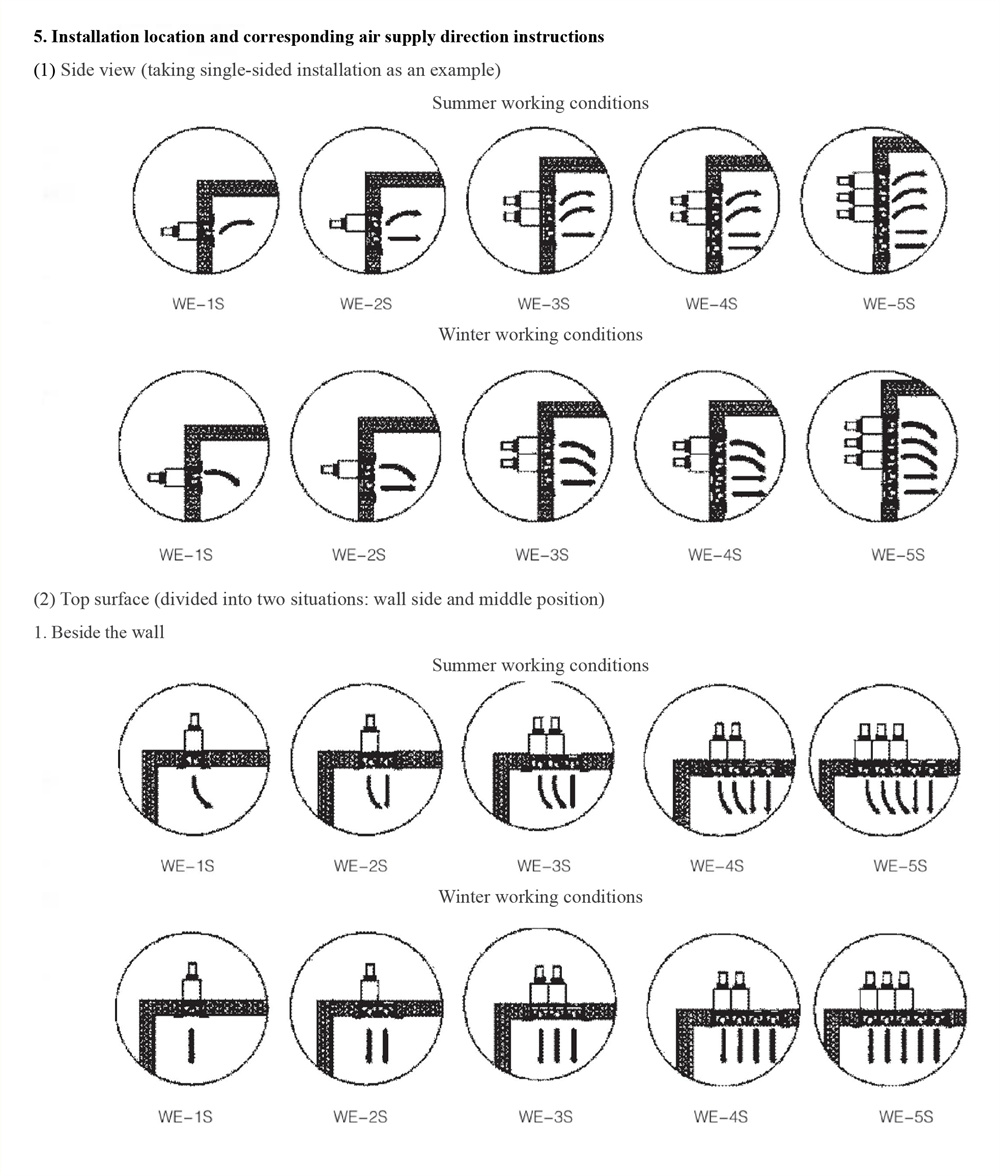 **5. Installation location and corresponding air supply direction instructions**

(1) Side view (taking single-sided installation as an example)

Summer working conditions

WE-1S WE-2S WE-3S WE-4S WE-5S

Winter working conditions

WE-1S WE-2S WE-3S WE-4S WE-5S

(2) Top surface (divided into two situations: wall side and middle position)

1. Beside the wall

Summer working conditions

WE-1S WE-2S WE-3S WE-4S WE-5S

Winter working conditions

WE-1S WE-2S WE-3S WE-4S WE-5S